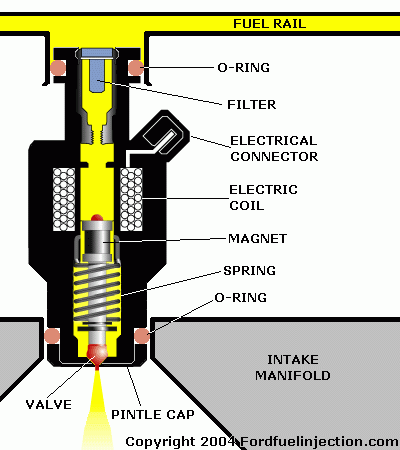 FUEL RAIL

O-RING

FILTER

ELECTRICAL CONNECTOR

ELECTRIC COIL

MAGNET

SPRING

O-RING

INTAKE MANIFOLD

VALVE

PINTLE CAP

Copyright 2004 Fordfuelinjection.com