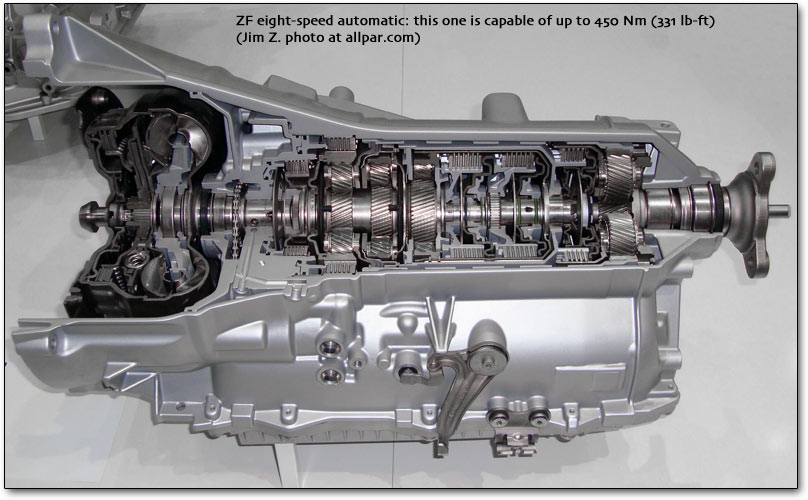 ZF eight-speed automatic: this one is capable of up to 450 Nm (331 lb-ft)
(Jim Z. photo at allpar.com)