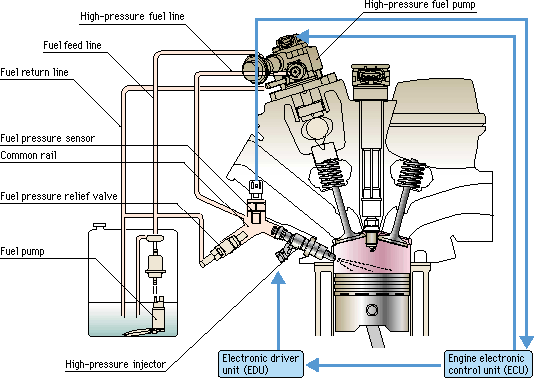 High-pressure fuel line

High-pressure fuel pump

Fuel feed line

Fuel return line

Fuel pressure sensor

Common rail

Fuel pressure relief valve

Fuel pump

High-pressure injector

Electronic driver unit (EDU)

Engine electronic control unit (ECU)