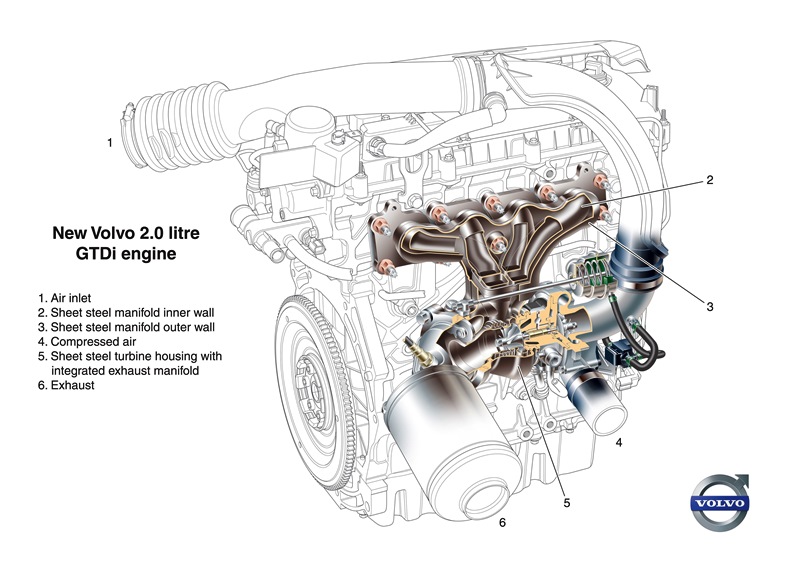 1

2

New Volvo 2.0 litre GTDi engine

1. Air inlet
2. Sheet steel manifold inner wall
3. Sheet steel manifold outer wall
4. Compressed air
5. Sheet steel turbine housing with integrated exhaust manifold
6. Exhaust

3

4

5

6

VOLVO