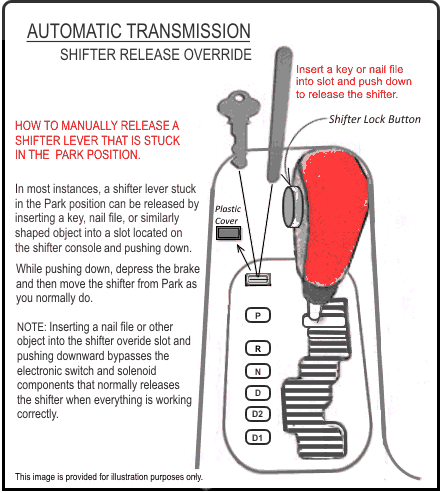 AUTOMATIC TRANSMISSION

SHIFTER RELEASE OVERRIDE

Insert a key or nail file into slot and push down to release the shifter.

Shifter Lock Button

HOW TO MANUALLY RELEASE A SHIFTER LEVER THAT IS STUCK IN THE PARK POSITION.

In most instances, a shifter lever stuck in the Park position can be released by inserting a key, nail file, or similarly shaped object into a slot located on the shifter console and pushing down.

While pushing down, depress the brake and then move the shifter from Park as you normally do.

NOTE: Inserting a nail file or other object into the shifter overide slot and pushing downward bypasses the electronic switch and solenoid components that normally releases the shifter when everything is working correctly.

Plastic Cover

P

R

N

D

D2

D1

This image is provided for illustration purposes only.