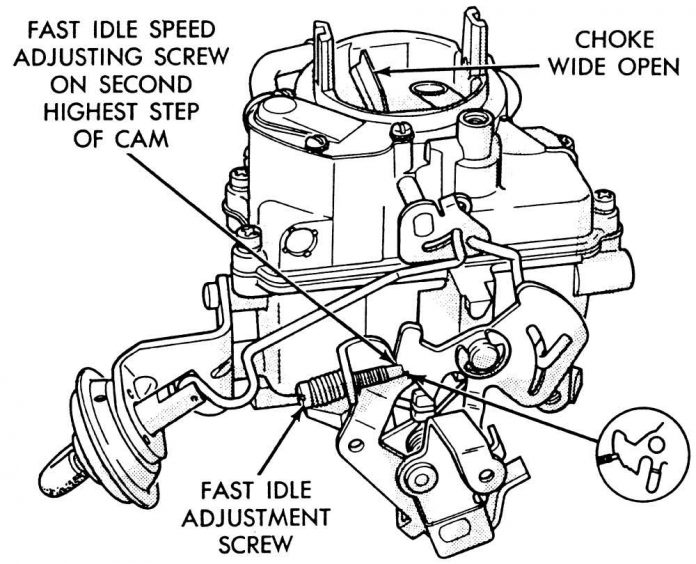 FAST IDLE SPEED ADJUSTING SCREW ON SECOND HIGHEST STEP OF CAM

CHOKE WIDE OPEN

FAST IDLE ADJUSTMENT SCREW