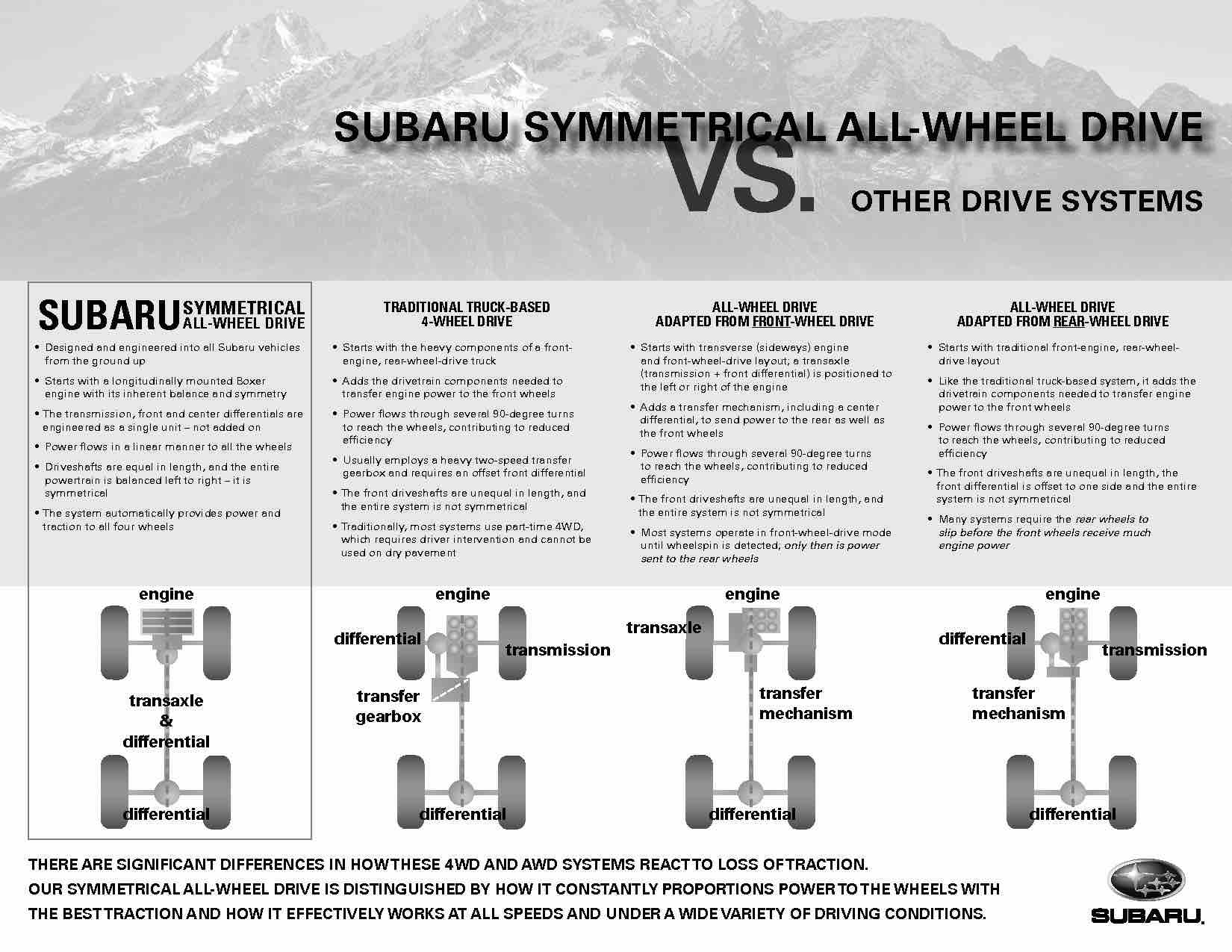 SUBARU SYMMETRICAL ALL-WHEEL DRIVE
VS.
OTHER DRIVE SYSTEMS

SUBARU SYMMETRICAL ALL-WHEEL DRIVE

• Designed and engineered into all Subaru vehicles from the ground up
• Starts with a longitudinally mounted Boxer engine with its inherent balance and symmetry
• The transmission, front and center differentials are engineered as a single unit – not added on
• Power flows in a linear manner to all the wheels
• Driveshafts are equal in length, and the entire powertrain is balanced left to right – it is symmetrical
• The system automatically provides power and traction to all four wheels

engine
transaxle & differential
differential

TRADITIONAL TRUCK-BASED 4-WHEEL DRIVE

• Starts with the heavy components of a front-engine, rear-wheel-drive truck
• Adds the drivetrain components needed to transfer engine power to the front wheels
• Power flows through several 90-degree turns to reach the wheels, contributing to reduced efficiency
• Usually employs a heavy two-speed transfer gearbox and requires an offset front differential
• The front driveshafts are unequal in length, and the entire system is not symmetrical
• Traditionally, most systems use part-time 4WD, which requires driver intervention and cannot be used on dry pavement

engine
differential
transmission
transfer gearbox
differential

ALL-WHEEL DRIVE ADAPTED FROM FRONT-WHEEL DRIVE

• Starts with transverse (sideways) engine and front-wheel-drive layout; a transaxle (transmission + front differential) is positioned to the left or right of the engine
• Adds a transfer mechanism, including a center differential, to send power to the rear as well as the front wheels
• Power flows through several 90-degree turns to reach the wheels, contributing to reduced efficiency
• The front driveshafts are unequal in length, and the entire system is not symmetrical
• Most systems operate in front-wheel-drive mode until wheelspin is detected; only then is power sent to the rear wheels

engine
transaxle
transfer mechanism
differential

ALL-WHEEL DRIVE ADAPTED FROM REAR-WHEEL DRIVE

• Starts with traditional front-engine, rear-wheel-drive layout
• Like the traditional truck-based system, it adds the drivetrain components needed to transfer engine power to the front wheels
• Power flows through several 90-degree turns to reach the wheels, contributing to reduced efficiency
• The front driveshafts are unequal in length, the front differential is offset to one side and the entire system is not symmetrical
• Many systems require the rear wheels to slip before the front wheels receive much engine power

engine
differential
transmission
transfer mechanism
differential

THERE ARE SIGNIFICANT DIFFERENCES IN HOW THESE 4WD AND AWD SYSTEMS REACT TO LOSS OF TRACTION.
OUR SYMMETRICAL ALL-WHEEL DRIVE IS DISTINGUISHED BY HOW IT CONSTANTLY PROPORTIONS POWER TO THE WHEELS WITH THE BEST TRACTION AND HOW IT EFFECTIVELY WORKS AT ALL SPEEDS AND UNDER A WIDE VARIETY OF DRIVING CONDITIONS.

SUBARU.