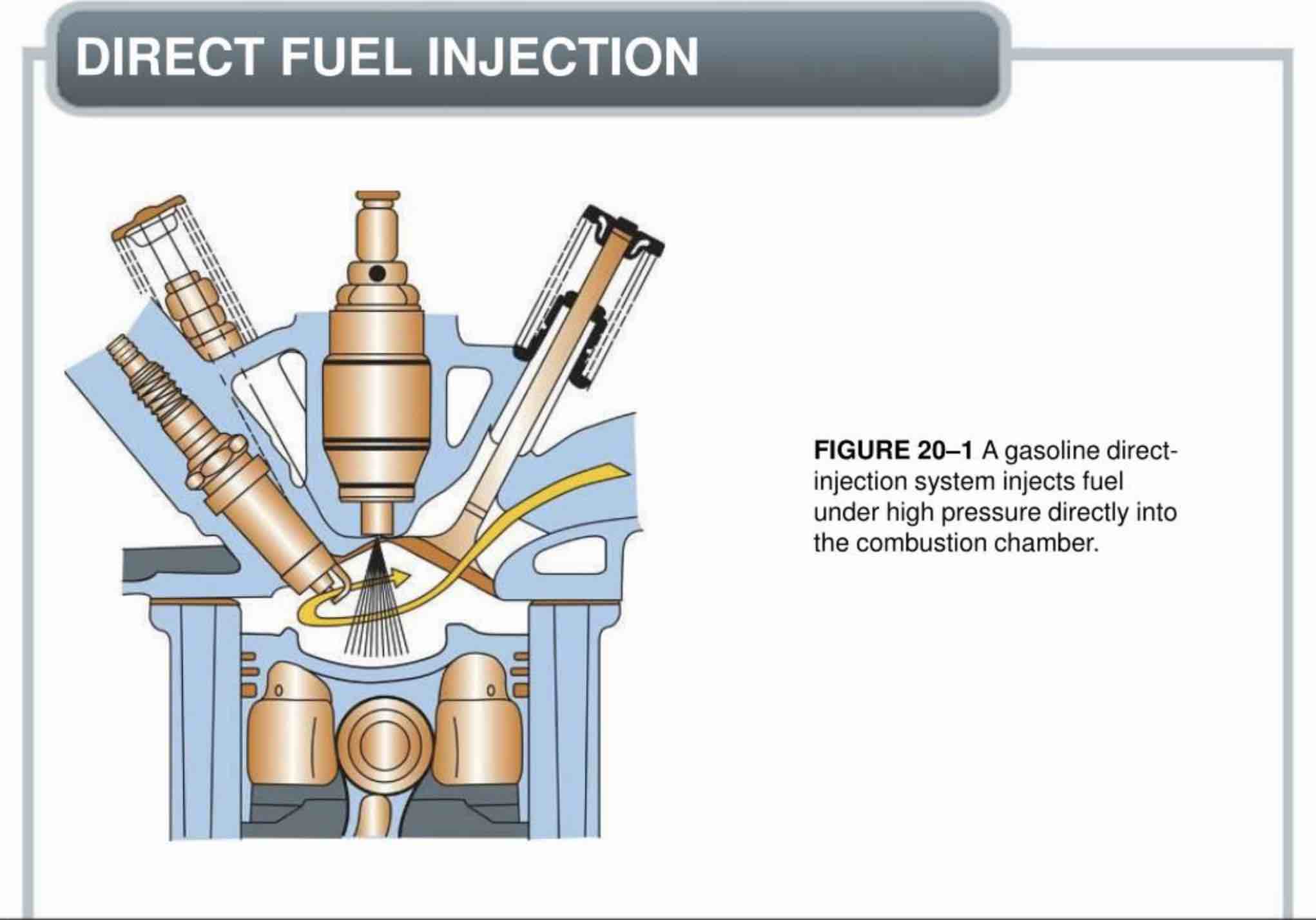 DIRECT FUEL INJECTION

FIGURE 20–1 A gasoline direct-injection system injects fuel under high pressure directly into the combustion chamber.