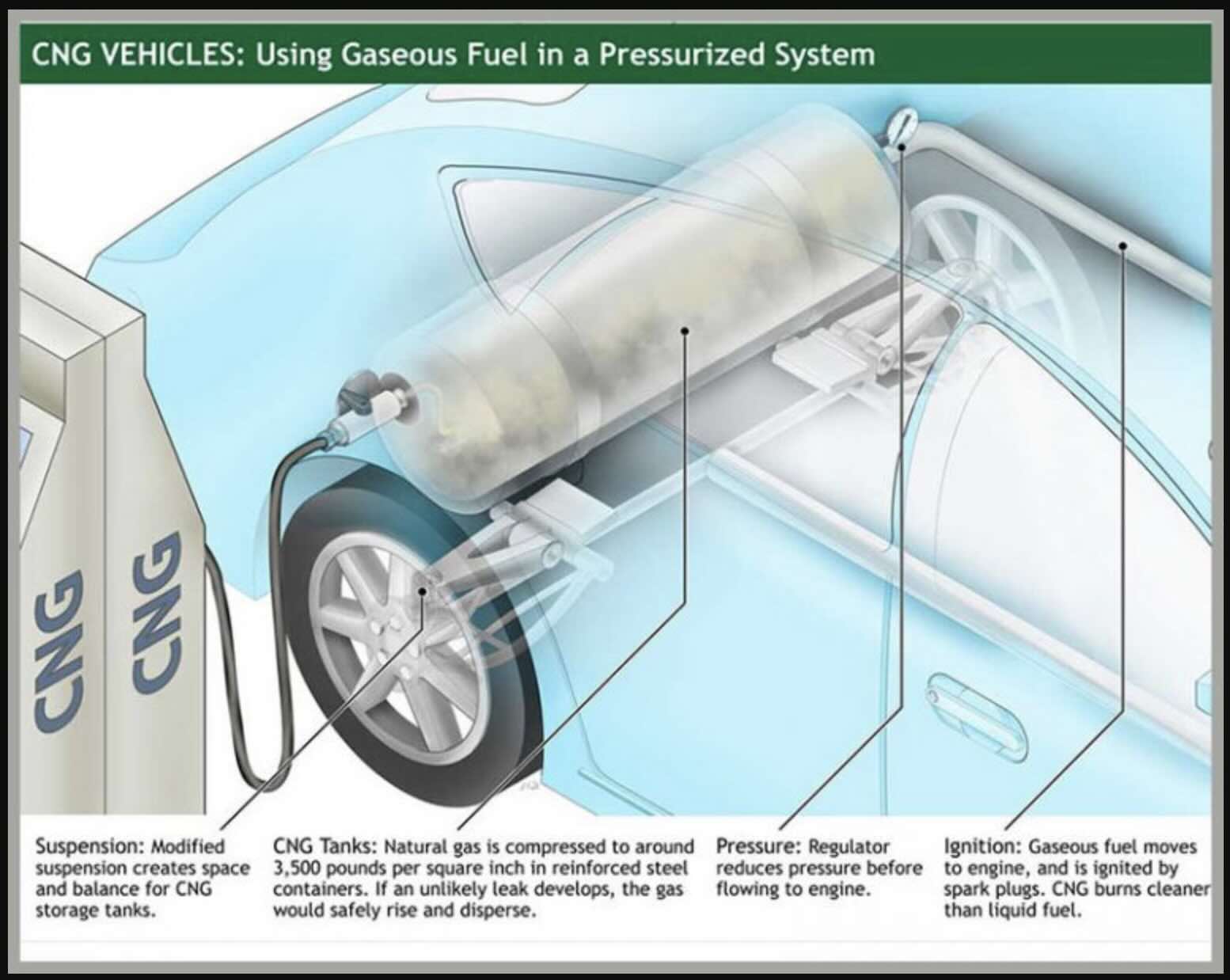 CNG VEHICLES: Using Gaseous Fuel in a Pressurized System

CNG

CNG

Suspension: Modified suspension creates space and balance for CNG storage tanks.

CNG Tanks: Natural gas is compressed to around 3,500 pounds per square inch in reinforced steel containers. If an unlikely leak develops, the gas would safely rise and disperse.

Pressure: Regulator reduces pressure before flowing to engine.

Ignition: Gaseous fuel moves to engine, and is ignited by spark plugs. CNG burns cleaner than liquid fuel.